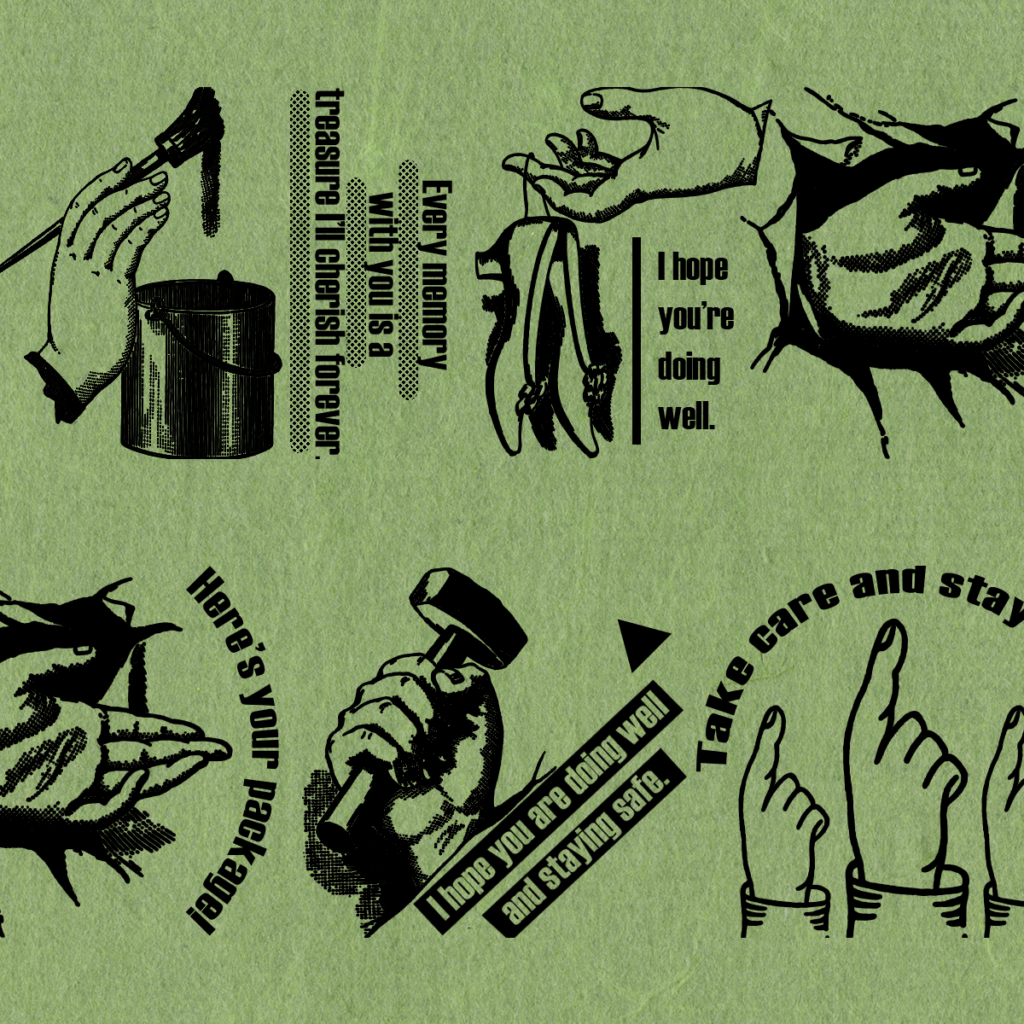 Every memory with you is a treasure I'll cherish forever.

I hope you're doing well.

Here's your package!

I hope you are doing well and staying safe.

Take care and stay